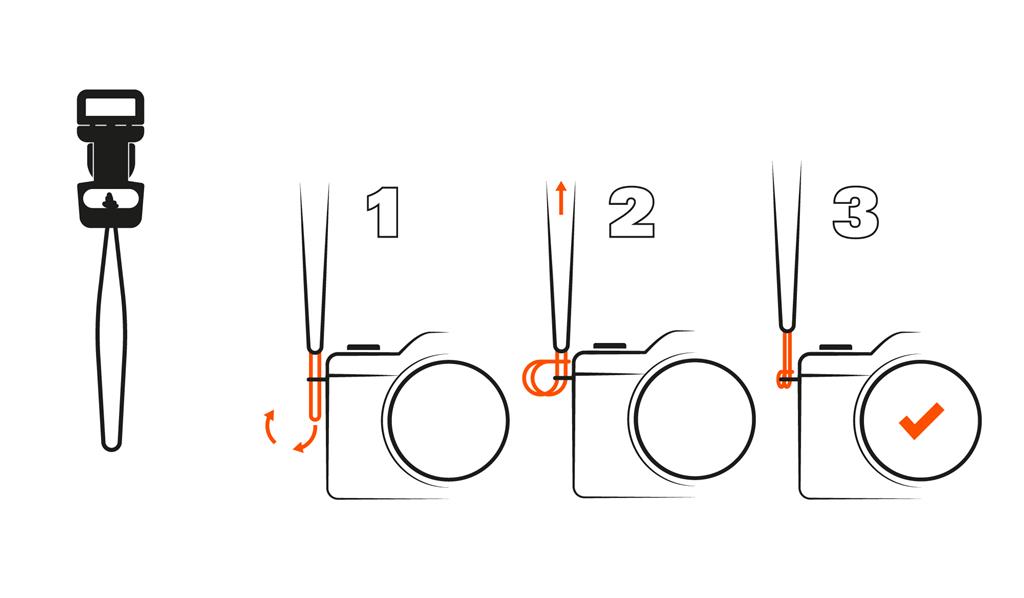 1

2

3